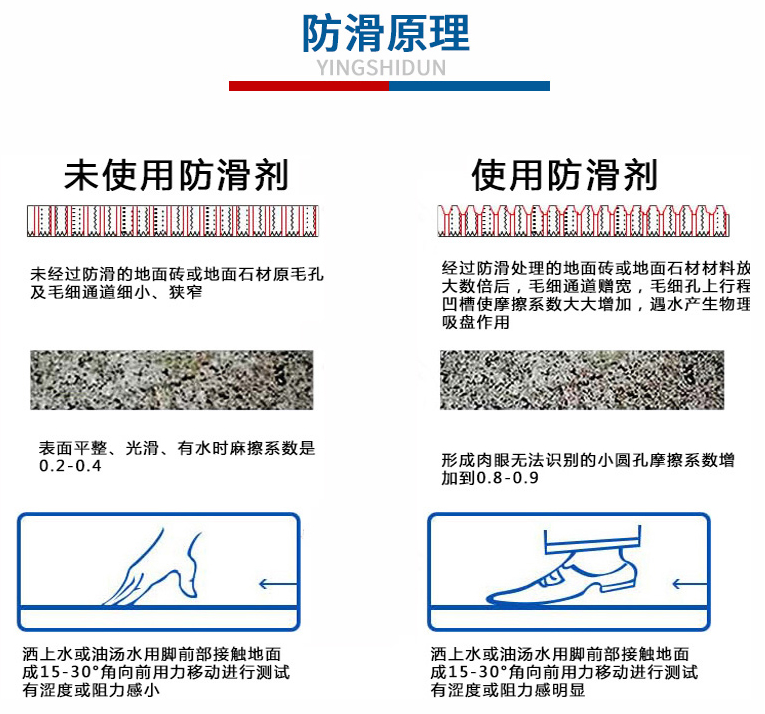 防滑原理
YINGSHIDUN

未使用防滑剂

未经过防滑的地面砖或地面石材原毛孔及毛细通道细小、狭窄

表面平整、光滑、有水时麻擦系数是0.2-0.4

洒上水或油汤水用脚前部接触地面成15-30°角向前用力移动进行测试有涩度或阻力感小

使用防滑剂

经过防滑处理的地面砖或地面石材材料放大数倍后，毛细通道赠宽，毛细孔上行程凹槽使摩擦系数大大增加，遇水产生物理吸盘作用

形成肉眼无法识别的小圆孔摩擦系数增加到0.8-0.9

洒上水或油汤水用脚前部接触地面成15-30°角向前用力移动进行测试有涩度或阻力感明显